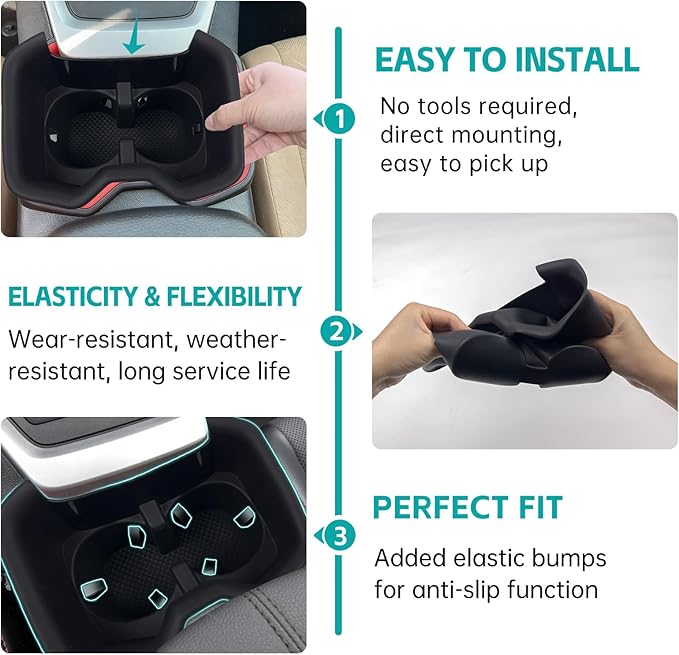 1

EASY TO INSTALL

No tools required, direct mounting, easy to pick up

ELASTICITY & FLEXIBILITY

Wear-resistant, weather-resistant, long service life

2

3

PERFECT FIT

Added elastic bumps for anti-slip function